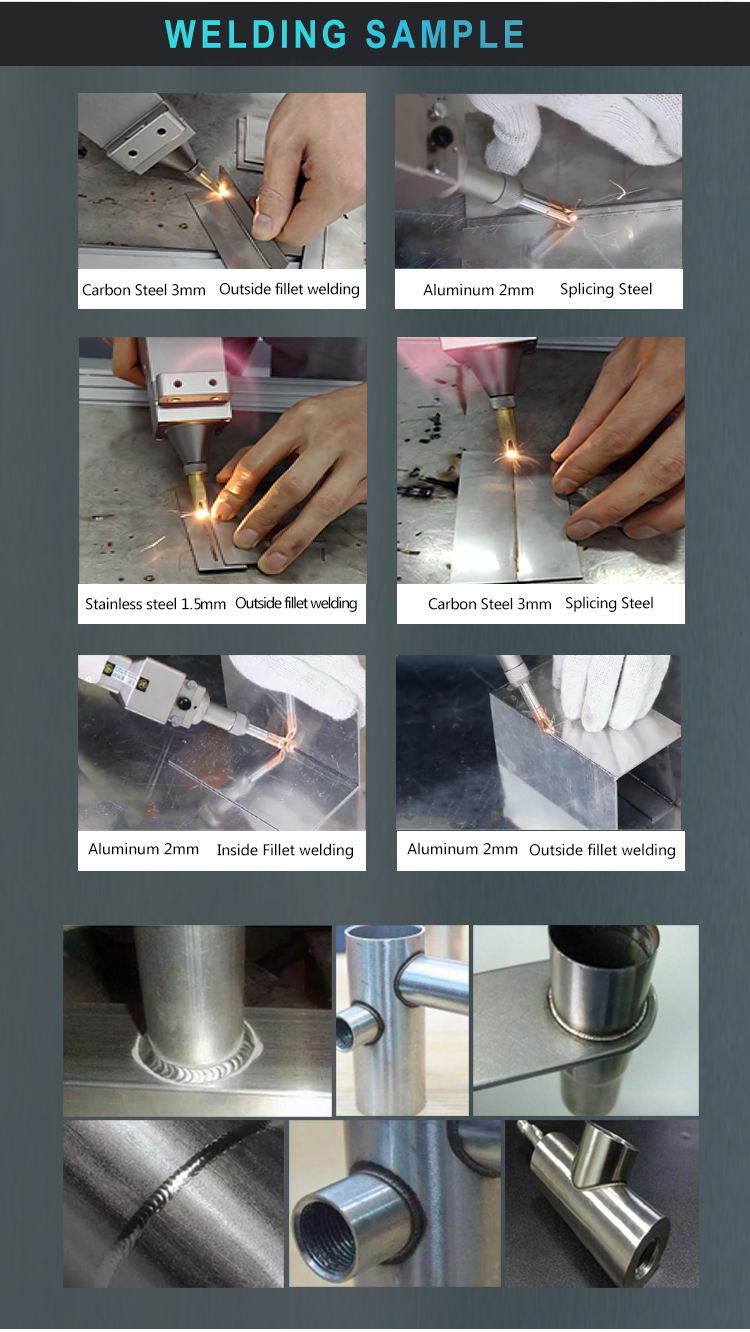 WELDING SAMPLE

Carbon Steel 3mm Outside fillet welding

Aluminum 2mm Splicing Steel

Stainless steel 1.5mm Outside fillet welding

Carbon Steel 3mm Splicing Steel

Aluminum 2mm Inside Fillet welding

Aluminum 2mm Outside fillet welding